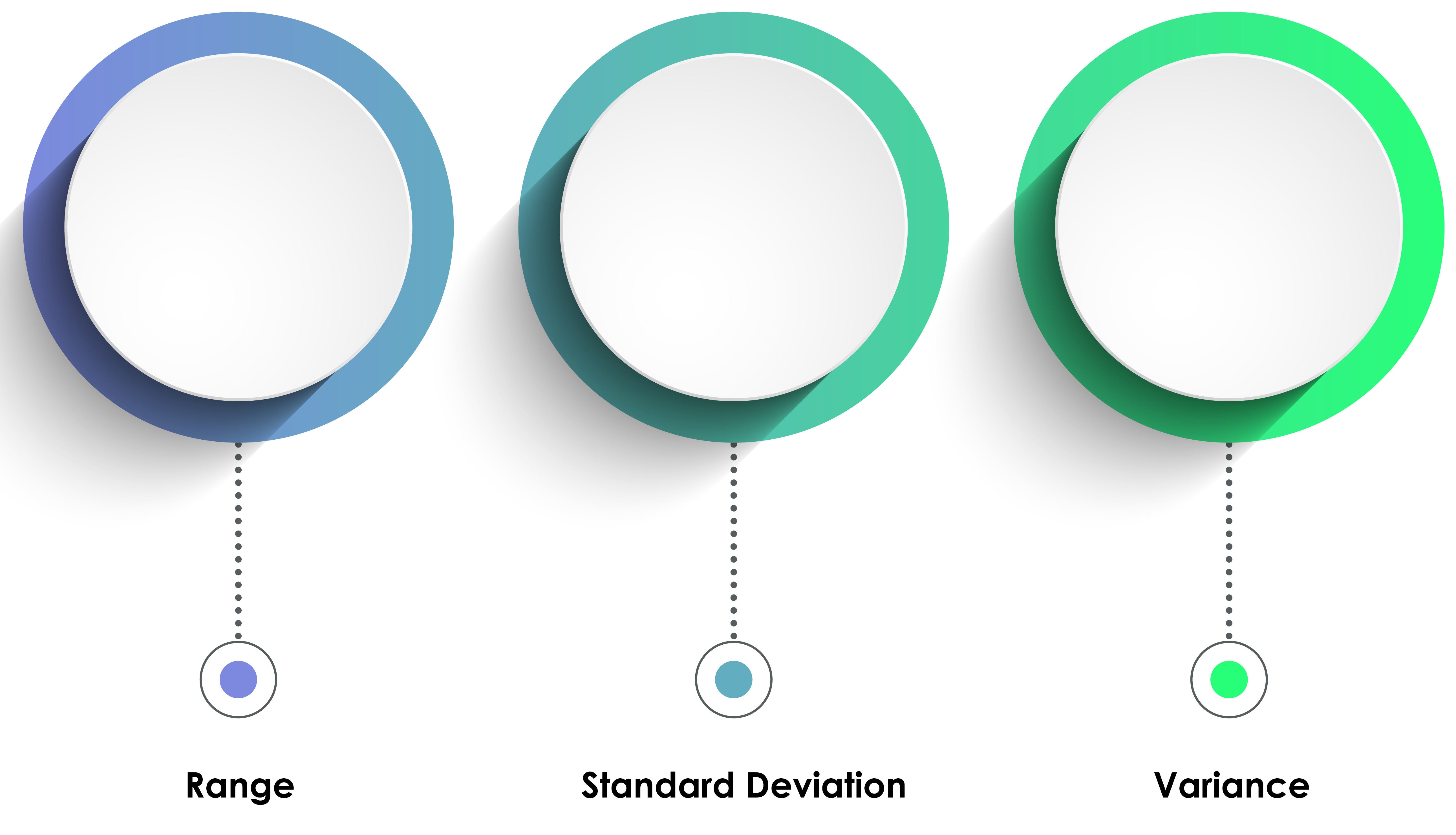 Range

Standard Deviation

Variance